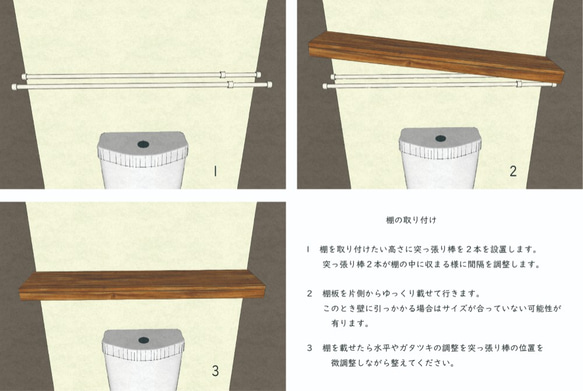 1

2

3

棚の取り付け

1　棚を取り付けたい高さに突っ張り棒を２本を設置します。
突っ張り棒２本が棚の中に収まる様に間隔を調整します。

2　棚板を片側からゆっくり載せて行きます。
このとき壁に引っかかる場合はサイズが合っていない可能性が有ります。

3　棚を載せたら水平やガタツキの調整を突っ張り棒の位置を微調整しながら整えてください。