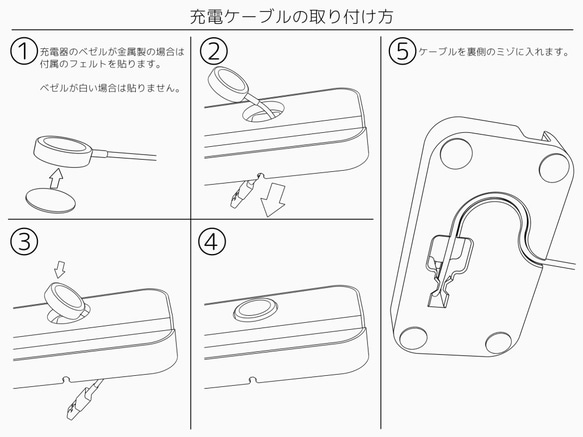 充電ケーブルの取り付け方

①
充電器のベゼルが金属製の場合は付属のフェルトを貼ります。

ベゼルが白い場合は貼りません。

②

③

④

⑤
ケーブルを裏側のミゾに入れます。