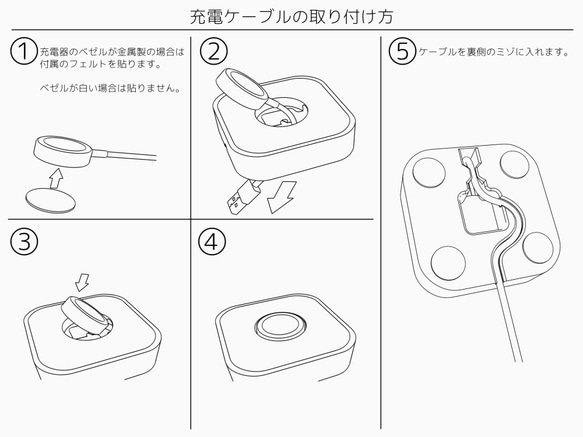 充電ケーブルの取り付け方

1 充電器のベゼルが金属製の場合は付属のフェルトを貼ります。

ベゼルが白い場合は貼りません。

2

3

4

5 ケーブルを裏側のミゾに入れます。