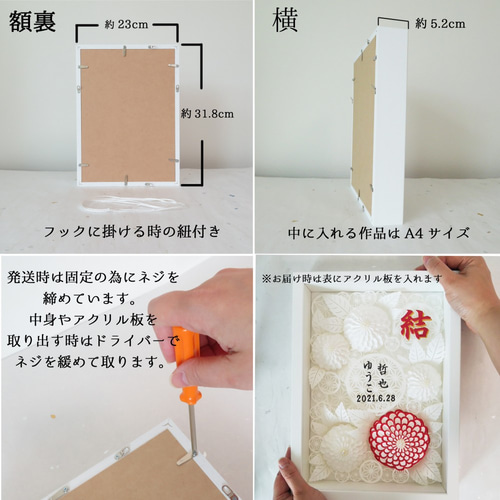 額裏

約 23cm

約 31.8cm

フックに掛ける時の紐付き

横

約 5.2cm

中に入れる作品は A4 サイズ

発送時は固定の為にネジを締めています。
中身やアクリル板を取り出す時はドライバーでネジを緩めて取ります。

※お届け時は表にアクリル板を入れます

結

哲也
ゆうこ
2021.6.28