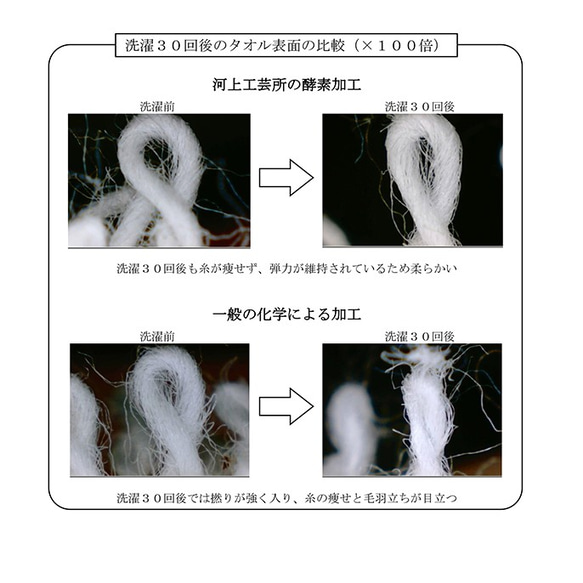 洗濯３０回後のタオル表面の比較（×１００倍）

河上工芸所の酵素加工

洗濯前

洗濯３０回後

洗濯３０回後も糸が痩せず、弾力が維持されているため柔らかい

一般の化学による加工

洗濯前

洗濯３０回後

洗濯３０回後では撚りが強く入り、糸の痩せと毛羽立ちが目立つ