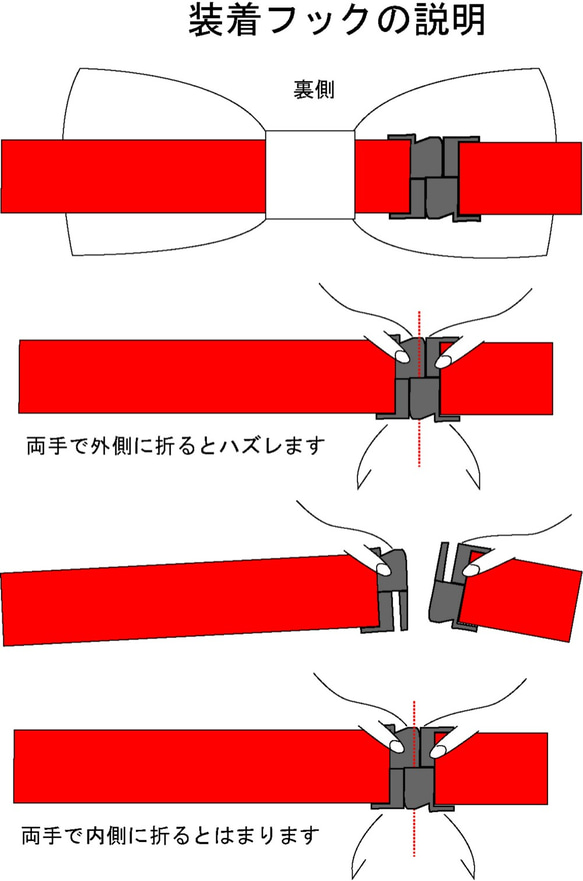 装着フックの説明

裏側

両手で外側に折るとハズレます

両手で内側に折るとはまります