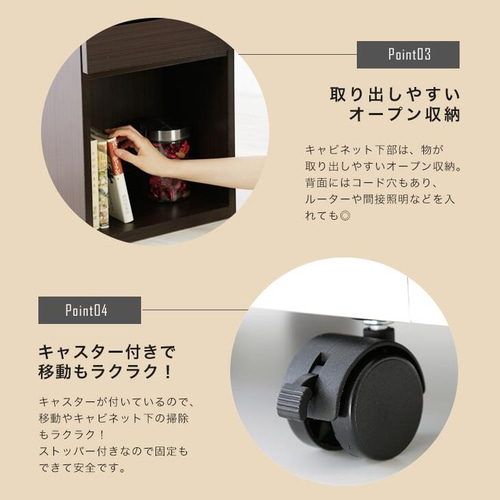 Point03

取り出しやすい
オープン収納

キャビネット下部は、物が取り出しやすいオープン収納。背面にはコード穴もあり、ルーターや間接照明などを入れても◎

Point04

キャスター付きで
移動もラクラク！

キャスターが付いているので、移動やキャビネット下の掃除もラクラク！
ストッパー付きなので固定もできて安全です。