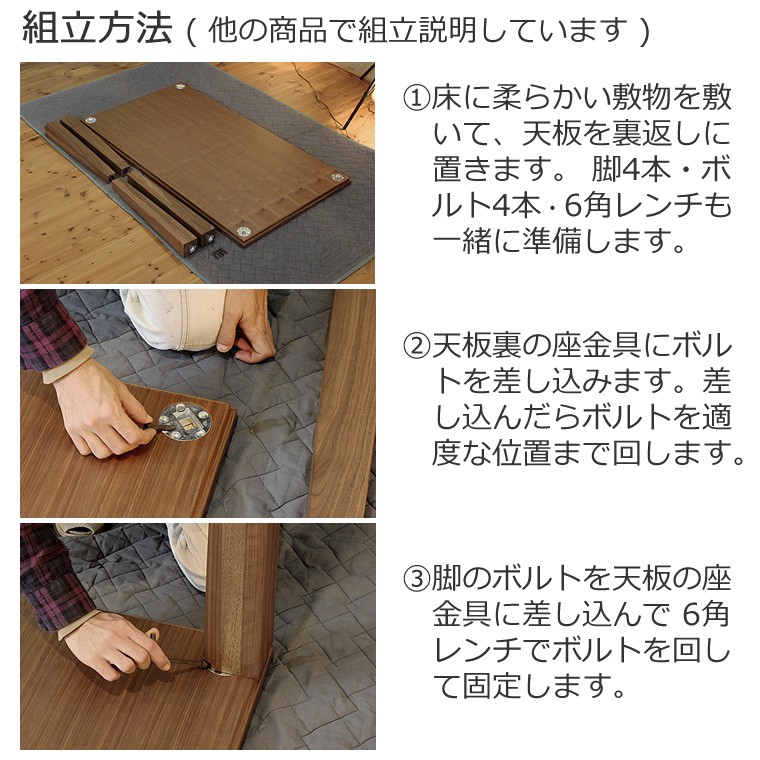 組立方法（他の商品で組立説明しています）

①床に柔らかい敷物を敷いて、天板を裏返しに置きます。 脚4本・ボルト4本･6角レンチも一緒に準備します。

②天板裏の座金具にボルトを差し込みます。差し込んだらボルトを適度な位置まで回します。

③脚のボルトを天板の座金具に差し込んで 6角レンチでボルトを回して固定します。