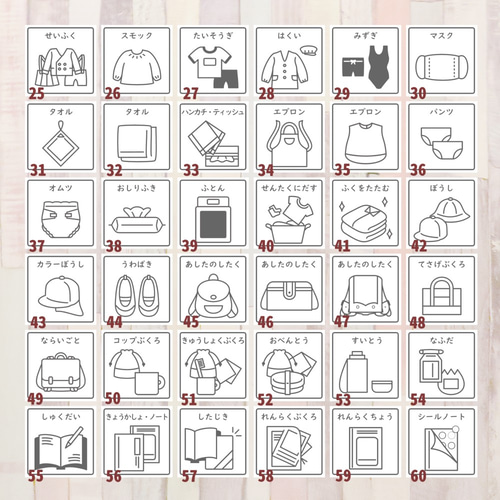 せいふく
25

スモック
26

たいそうぎ
27

はくい
28

みずぎ
29

マスク
30

タオル
31

タオル
32

ハンカチ・ティッシュ
33

エプロン
34

エプロン
35

パンツ
36

オムツ
37

おしりふき
38

ふとん
39

せんたくにだす
40

ふくをたたむ
41

ぼうし
42

カラーぼうし
43

うわばき
44

あしたのしたく
45

あしたのしたく
46

あしたのしたく
47

てさげぶくろ
48

ならいごと
49

コップぶくろ
50

きゅうしょくぶくろ
51

おべんとう
52

すいとう
53

なふだ
54

しゅくだい
55

きょうかしょ・ノート
56

したじき
57

れんらくぶくろ
58

れんらくちょう
59

シールノート
60