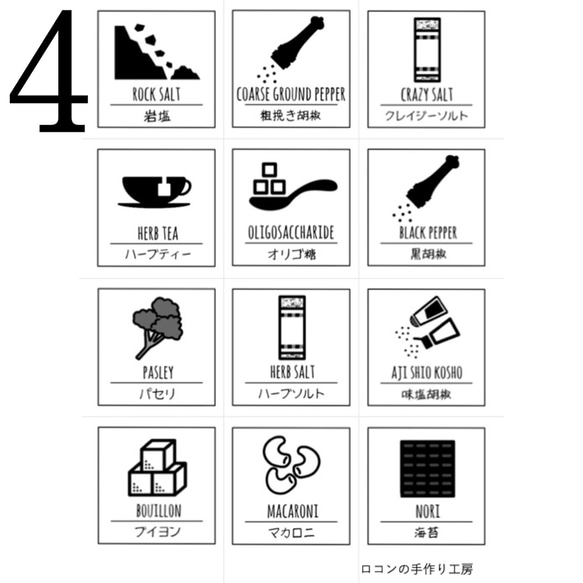 4

ROCK SALT
岩塩

COARSE GROUND PEPPER
粗挽き胡椒

CRAZY SALT
クレイジーソルト

HERB TEA
ハーブティー

OLIGOSACCHARIDE
オリゴ糖

BLACK PEPPER
黒胡椒

PASLEY
パセリ

HERB SALT
ハーブソルト

AJI SHIO KOSHO
味塩胡椒

BOUILLON
ブイヨン

MACARONI
マカロニ

NORI
海苔

ロコンの手作り工房