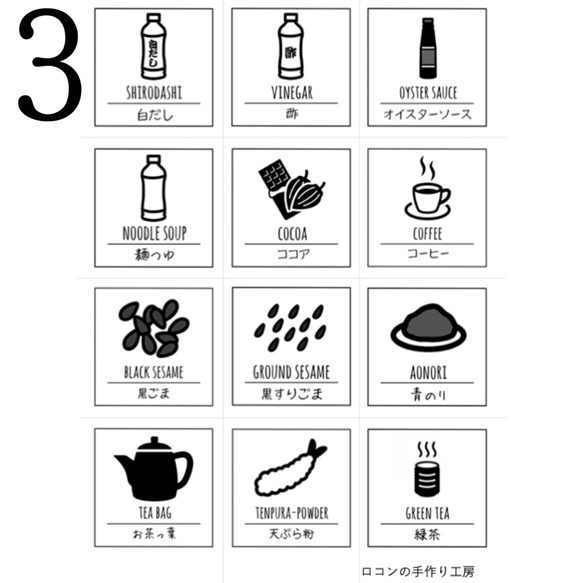 3

白だし
SHIRODASHI
白だし

酢
VINEGAR
酢

OYSTER SAUCE
オイスターソース

NOODLE SOUP
麺つゆ

COCOA
ココア

COFFEE
コーヒー

BLACK SESAME
黒ごま

GROUND SESAME
黒すりごま

AONORI
青のり

TEA BAG
お茶っ葉

TENPURA-POWDER
天ぷら粉

GREEN TEA
緑茶

ロコンの手作り工房