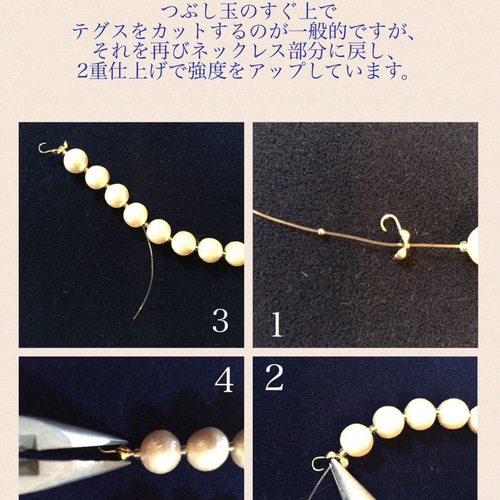 つぶし玉のすぐ上で
テグスをカットするのが一般的ですが、
それを再びネックレス部分に戻し、
2重仕上げで強度をアップしています。

3

1

4

2