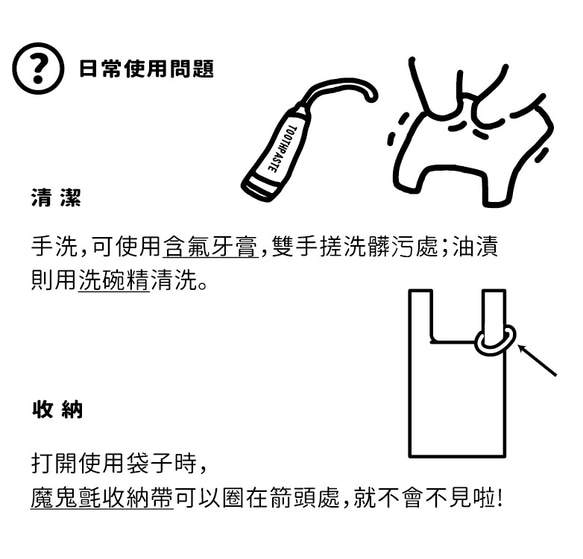 ? 日常使用問題

TOOTHPASTE

清 潔

手洗，可使用含氟牙膏，雙手搓洗髒污處；油漬則用洗碗精清洗。

收 納

打開使用袋子時，
魔鬼氈收納帶可以圈在箭頭處，就不會不見啦！