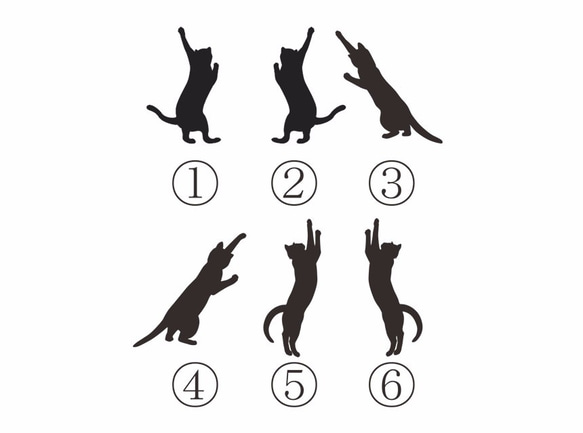 ① ② ③

④ ⑤ ⑥