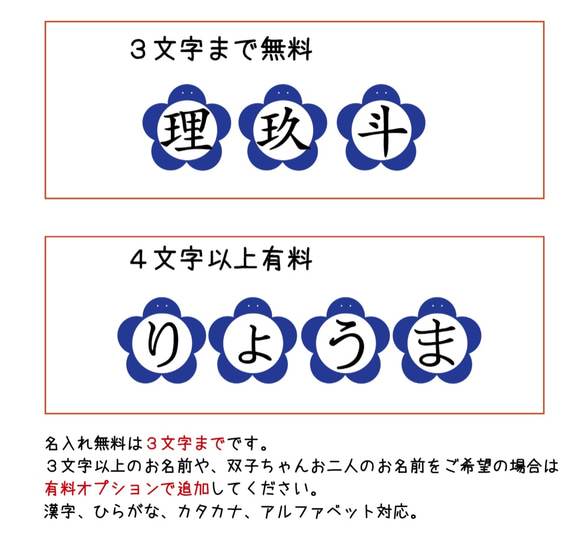 ３文字まで無料

理 玖 斗

４文字以上有料

り ょ う ま

名入れ無料は３文字までです。
３文字以上のお名前や、双子ちゃんお二人のお名前をご希望の場合は有料オプションで追加してください。
漢字、ひらがな、カタカナ、アルファベット対応。