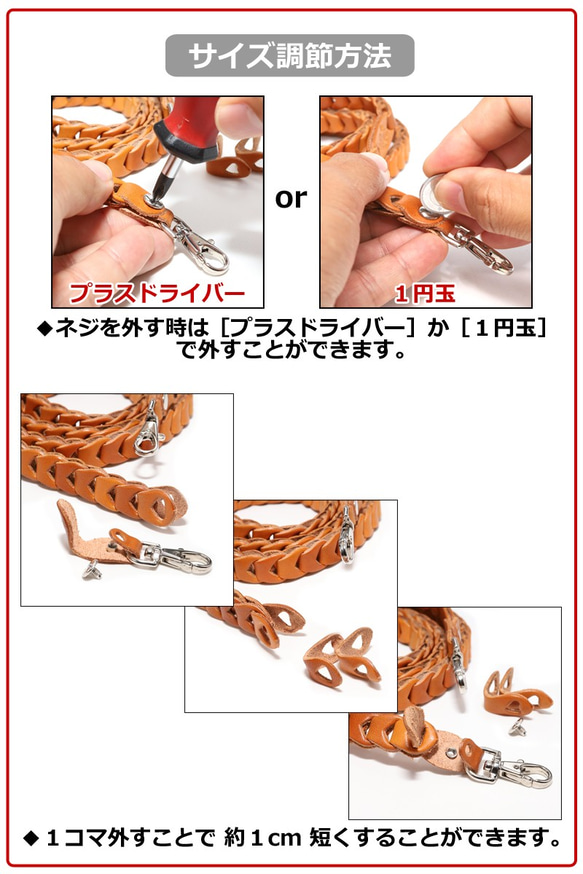 サイズ調節方法

プラスドライバー

or

1円玉

◆ネジを外す時は［プラスドライバー］か［1円玉］で外すことができます。

◆１コマ外すことで 約１cm 短くすることができます。