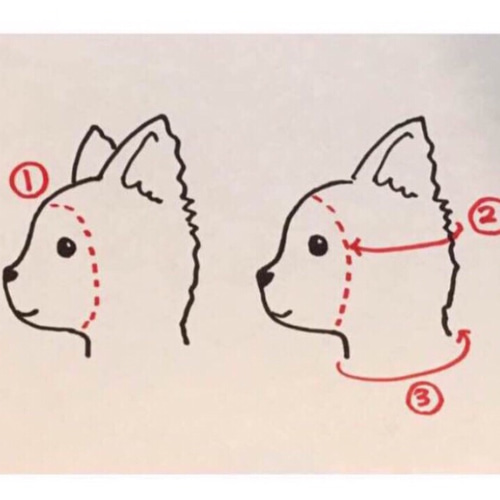 ①
②
③