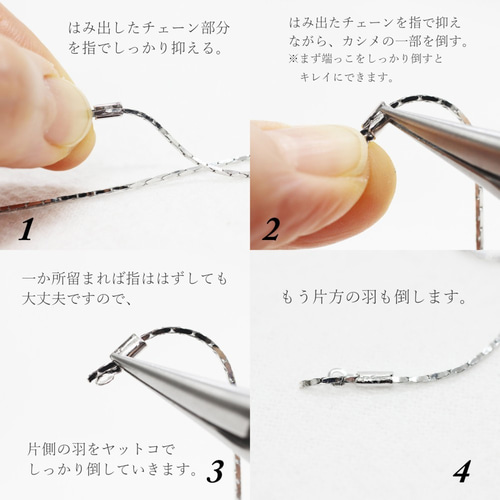 はみ出したチェーン部分を指でしっかり抑える。

1

はみ出たチェーンを指で抑えながら、カシメの一部を倒す。
※まず端っこをしっかり倒すとキレイにできます。

2

一か所留まれば指ははずしても大丈夫ですので、

片側の羽をヤットコでしっかり倒していきます。

3

もう片方の羽も倒します。

4