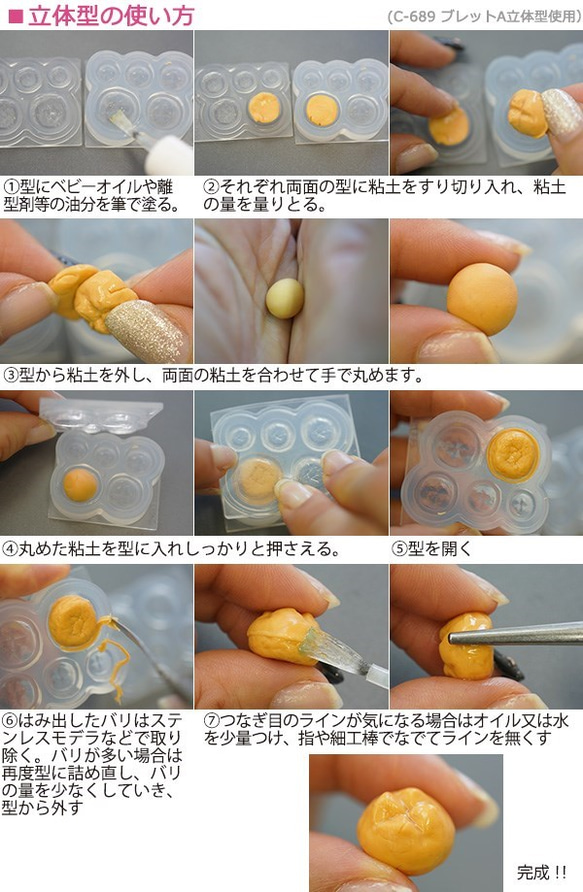 ■立体型の使い方

(C-689 ブレットA立体型使用)

①型にベビーオイルや離型剤等の油分を筆で塗る。

②それぞれ両面の型に粘土をすり切り入れ、粘土の量を量りとる。

③型から粘土を外し、両面の粘土を合わせて手で丸めます。

④丸めた粘土を型に入れしっかりと押さえる。

⑤型を開く

⑥はみ出したバリはステンレスモデラなどで取り除く。バリが多い場合は再度型に詰め直し、バリの量を少なくしていき、型から外す

⑦つなぎ目のラインが気になる場合はオイル又は水を少量つけ、指や細工棒でなでてラインを無くす

完成!!