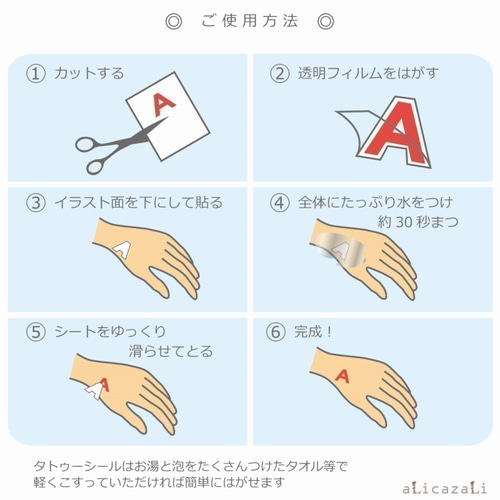 ◎ ご使用方法 ◎

① カットする

A

② 透明フィルムをはがす

A

③ イラスト面を下にして貼る

A

④ 全体にたっぷり水をつけ 約 30 秒まつ

A

⑤ シートをゆっくり 滑らせてとる

A

⑥ 完成！

A

タトゥーシールはお湯と泡をたくさんつけたタオル等で軽くこすっていただければ簡単にはがせます

aLicazaLi