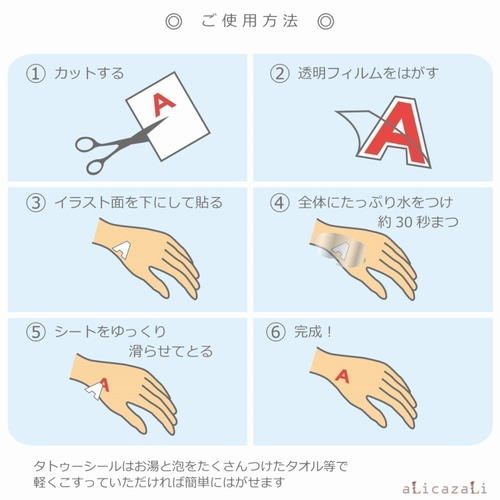 ◎ ご使用方法 ◎

① カットする

A

② 透明フィルムをはがす

A

③ イラスト面を下にして貼る

A

④ 全体にたっぷり水をつけ
約 30 秒まつ

A

⑤ シートをゆっくり
滑らせてとる

A

⑥ 完成！

A

タトゥーシールはお湯と泡をたくさんつけたタオル等で
軽くこすっていただければ簡単にはがせます

aLicazaLi