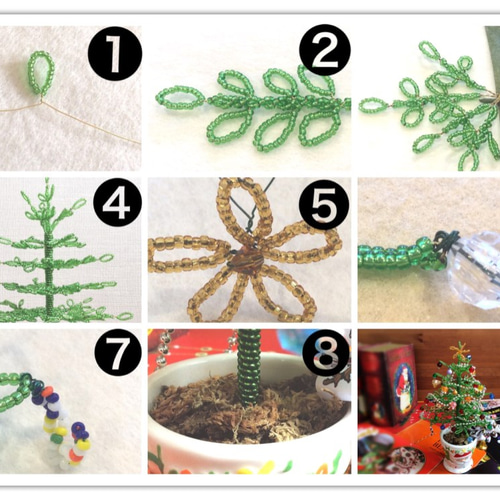 1

2

4

5

7

8