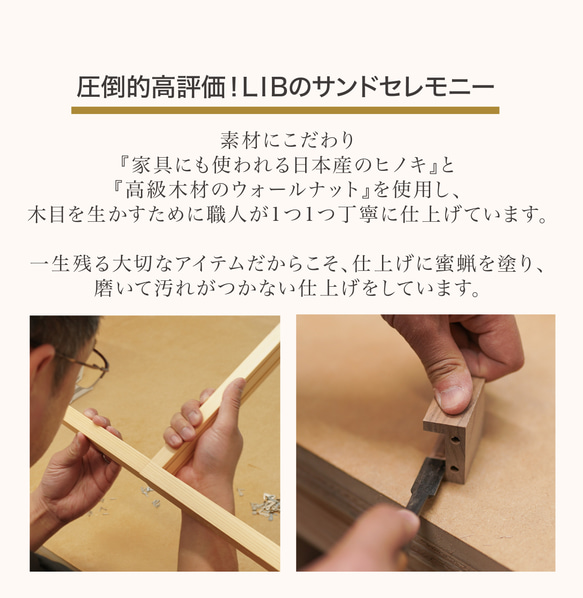 圧倒的高評価！LIBのサンドセレモニー

素材にこだわり
『家具にも使われる日本産のヒノキ』と
『高級木材のウォールナット』を使用し、
木目を生かすために職人が1つ1つ丁寧に仕上げています。

一生残る大切なアイテムだからこそ、仕上げに蜜蝋を塗り、
磨いて汚れがつかない仕上げをしています。