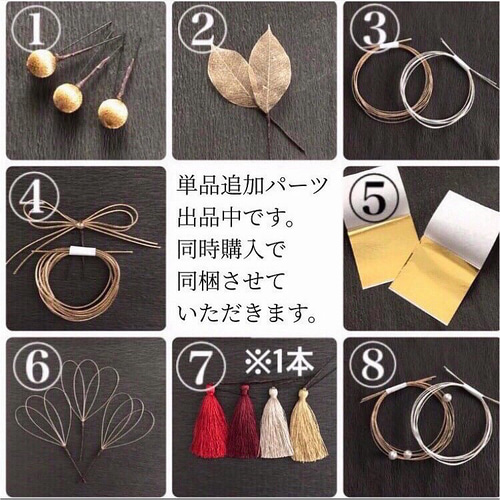 ①

②

③

④

単品追加パーツ
出品中です。
同時購入で
同梱させて
いただきます。

⑤

⑥

⑦ ※1本

⑧