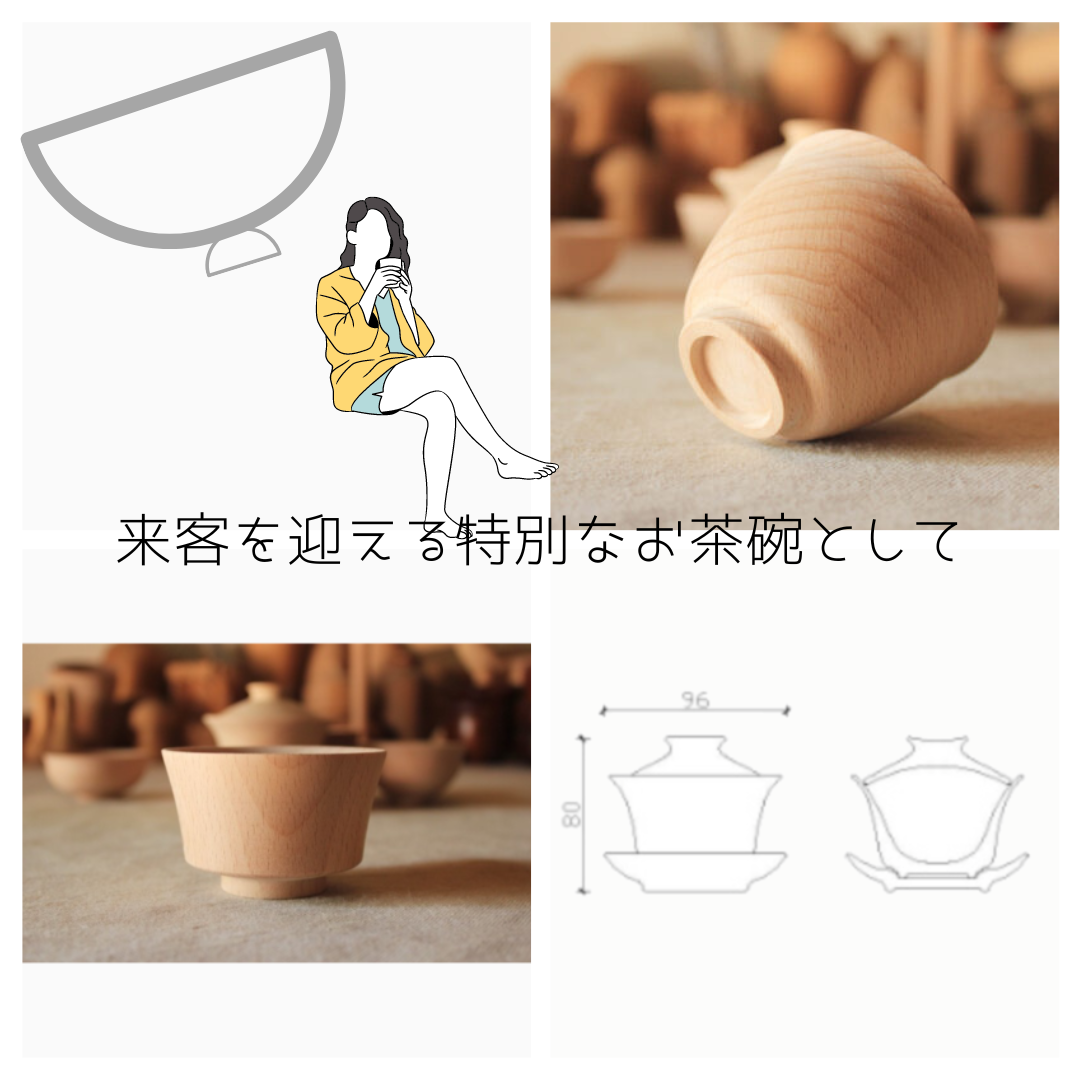 来客を迎える特別なお茶碗として

96

80