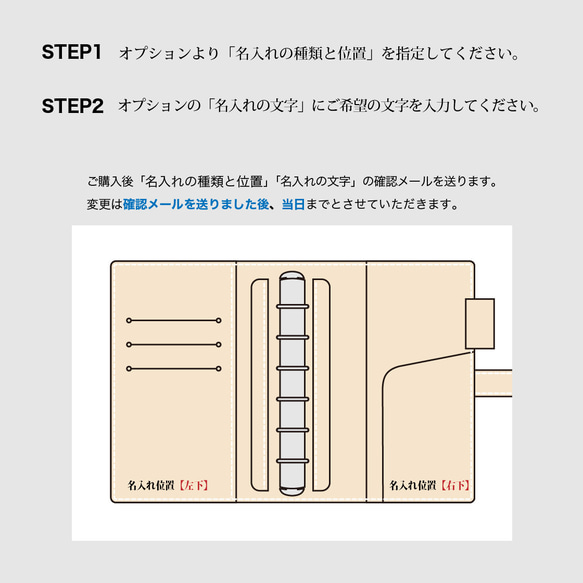 STEP1 オプションより「名入れの種類と位置」を指定してください。

STEP2 オプションの「名入れの文字」にご希望の文字を入力してください。

ご購入後「名入れの種類と位置」「名入れの文字」の確認メールを送ります。
変更は確認メールを送りました後、当日までとさせていただきます。

名入れ位置【左下】

名入れ位置【右下】