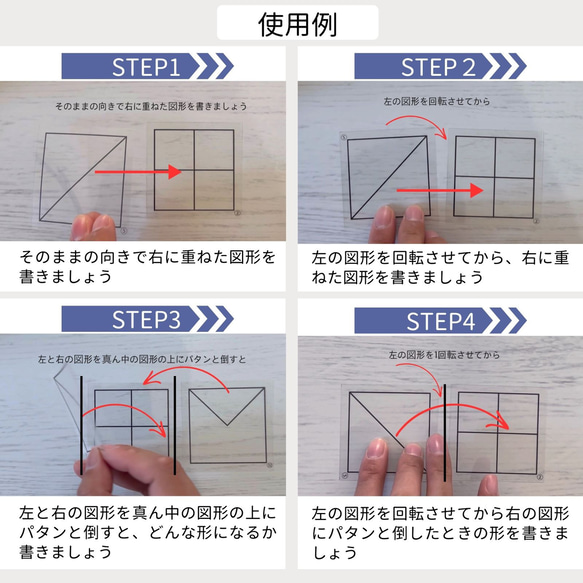 使用例

STEP1

そのままの向きで右に重ねた図形を書きましょう

⑤

②

そのままの向きで右に重ねた図形を書きましょう

STEP 2

左の図形を回転させてから

⑤

②

左の図形を回転させてから、右に重ねた図形を書きましょう

STEP3

左と右の図形を真ん中の図形の上にパタンと倒すと

左と右の図形を真ん中の図形の上にパタンと倒すと、どんな形になるか書きましょう

STEP4

左の図形を1回転させてから

②

左の図形を回転させてから右の図形にパタンと倒したときの形を書きましょう