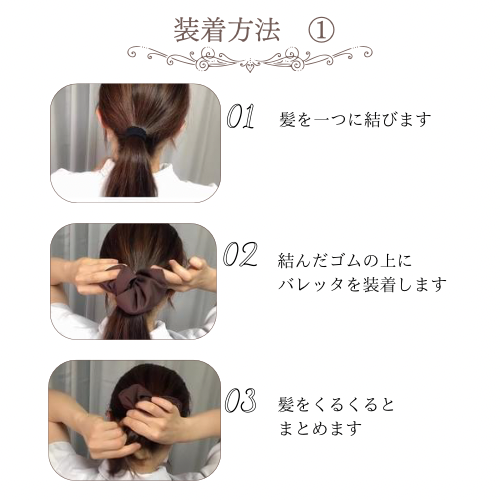 装着方法　①

01　髪を一つに結びます

02　結んだゴムの上に
バレッタを装着します

03　髪をくるくると
まとめます