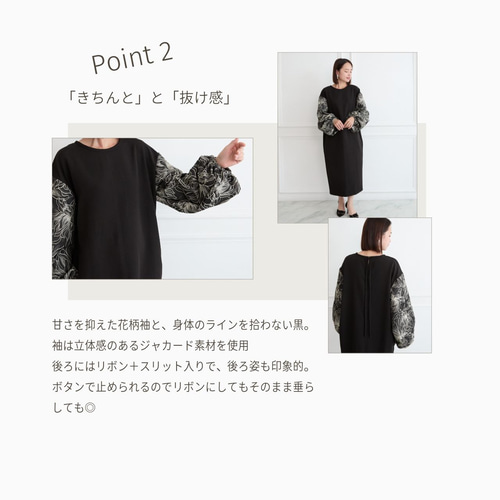 Point 2

「きちんと」と「抜け感」

甘さを抑えた花柄袖と、身体のラインを拾わない黒。
袖は立体感のあるジャカード素材を使用
後ろにはリボン＋スリット入りで、後ろ姿も印象的。
ボタンで止められるのでリボンにしてもそのまま垂らしても◎