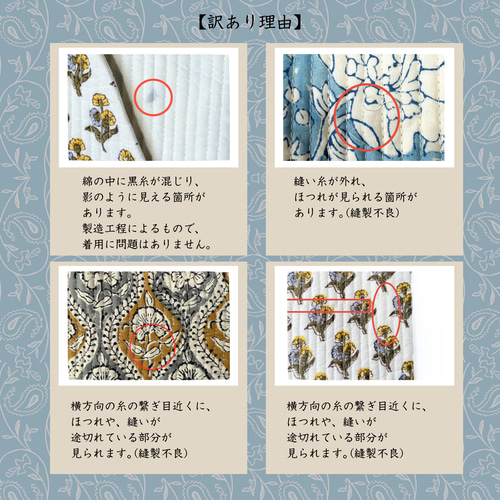 【訳あり理由】

綿の中に黒糸が混じり、
影のように見える箇所が
あります。
製造工程によるもので、
着用に問題はありません。

縫い糸が外れ、
ほつれが見られる箇所が
あります。(縫製不良)

横方向の糸の繋ぎ目近くに、
ほつれや、縫いが
途切れている部分が
見られます。(縫製不良)

横方向の糸の繋ぎ目近くに、
ほつれや、縫いが
途切れている部分が
見られます。(縫製不良)