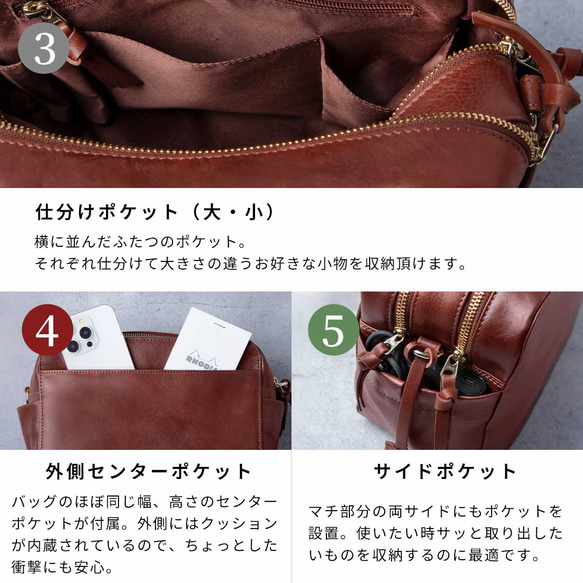 3

仕分けポケット（大・小）

横に並んだふたつのポケット。
それぞれ仕分けて大きさの違うお好きな小物を収納頂けます。

4

RHODIA

外側センターポケット

バッグのほぼ同じ幅、高さのセンターポケットが付属。外側にはクッションが内蔵されているので、ちょっとした衝撃にも安心。

5

サイドポケット

マチ部分の両サイドにもポケットを設置。使いたい時サッと取り出したいものを収納するのに最適です。