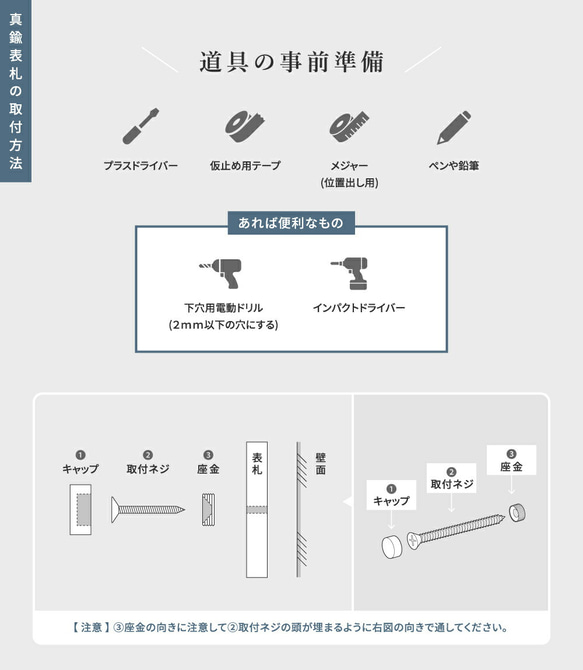 真鍮表札の取付方法

道具の事前準備

プラスドライバー

仮止め用テープ

メジャー
(位置出し用)

ペンや鉛筆

あれば便利なもの

下穴用電動ドリル
(2mm以下の穴にする)

インパクトドライバー

❶
キャップ

❷
取付ネジ

❸
座金

表札

壁面

❶
キャップ

❷
取付ネジ

❸
座金

【注意】③座金の向きに注意して②取付ネジの頭が埋まるように右図の向きで通してください。