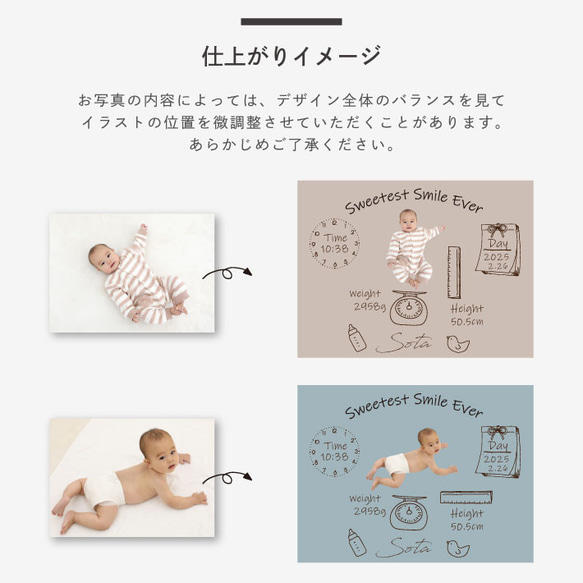 仕上がりイメージ

お写真の内容によっては、デザイン全体のバランスを見てイラストの位置を微調整させていただくことがあります。あらかじめご了承ください。

Sweetest Smile Ever

Time
10:38

Day
2025
2.26

Weight
2958g

Height
50.5cm

Sota

Sweetest Smile Ever

Time
10:38

Day
2025
2.26

Weight
2958g

Height
50.5cm

Sota