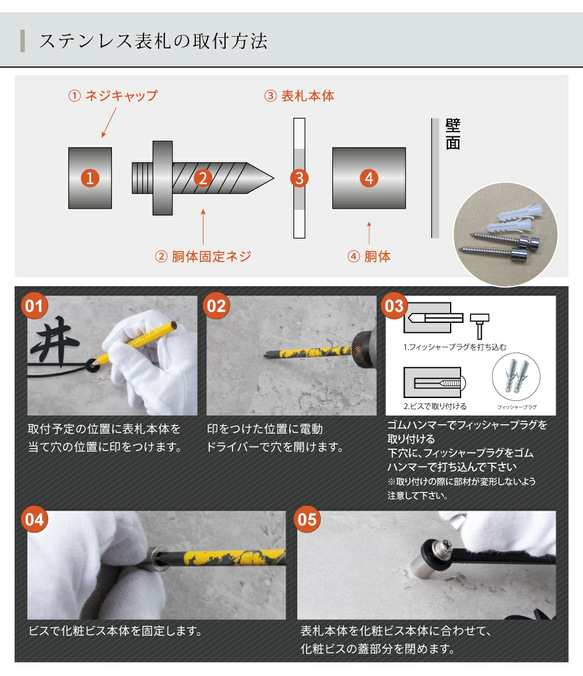 ステンレス表札の取付方法

① ネジキャップ

③ 表札本体

壁面

1

2

3

4

② 胴体固定ネジ

④ 胴体

01

井

取付予定の位置に表札本体を当て穴の位置に印をつけます。

02

印をつけた位置に電動ドライバーで穴を開けます。

03

1.フィッシャープラグを打ち込む

2.ビスで取り付ける

フィッシャープラグ

ゴムハンマーでフィッシャープラグを取り付ける
下穴に、フィッシャープラグをゴムハンマーで打ち込んで下さい
※取り付けの際に部材が変形しないよう注意して下さい。

04

ビスで化粧ビス本体を固定します。

05

表札本体を化粧ビス本体に合わせて、化粧ビスの蓋部分を閉めます。