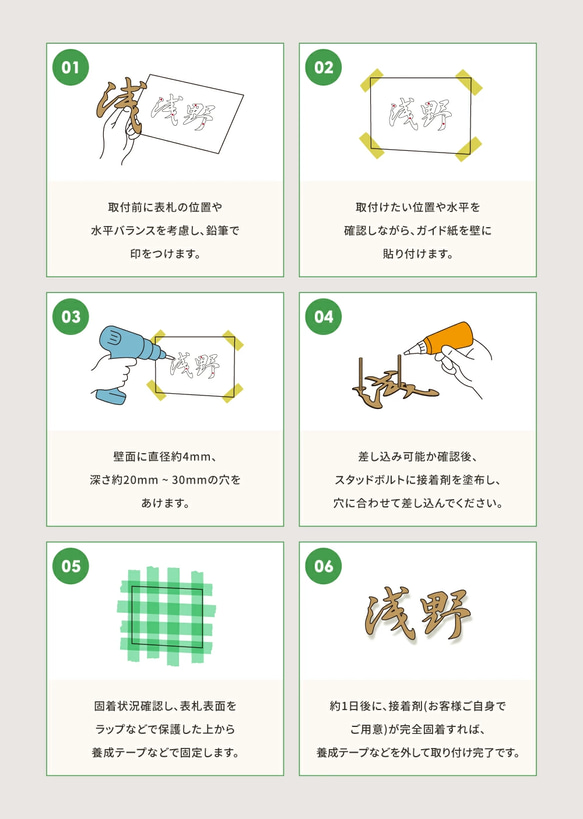 01

浅野

取付前に表札の位置や水平バランスを考慮し、鉛筆で印をつけます。

02

浅野

取付けたい位置や水平を確認しながら、ガイド紙を壁に貼り付けます。

03

浅野

壁面に直径約4mm、深さ約20mm ~ 30mmの穴をあけます。

04

差し込み可能か確認後、スタッドボルトに接着剤を塗布し、穴に合わせて差し込んでください。

05

固着状況確認し、表札表面をラップなどで保護した上から養成テープなどで固定します。

06

浅野

約1日後に、接着剤(お客様ご自身でご用意)が完全固着すれば、養成テープなどを外して取り付け完了です。