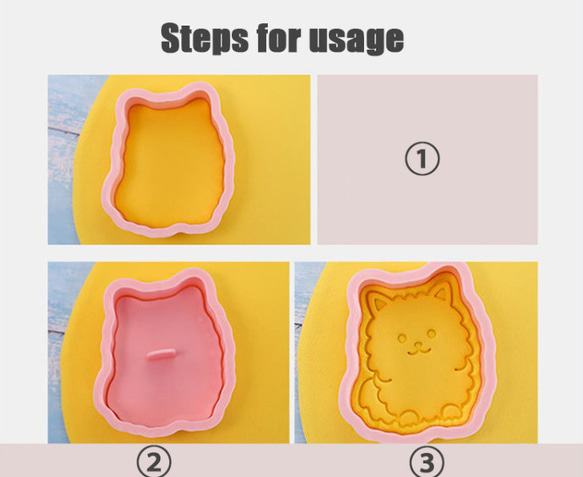 Steps for usage

①

②

③