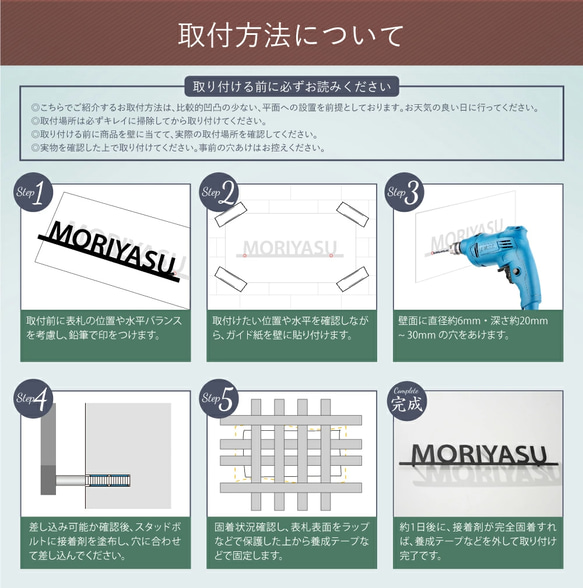 取付方法について

取り付ける前に必ずお読みください

◎こちらでご紹介するお取付方法は、比較的凹凸の少ない、平面への設置を前提としております。お天気の良い日に行ってください。
◎取付場所は必ずキレイに掃除してから取り付けてください。
◎取り付ける前に商品を壁に当てて、実際の取付場所を確認してください。
◎実物を確認した上で取り付けてください。事前の穴あけはお控えください。

Step1

MORIYASU

取付前に表札の位置や水平バランスを考慮し、鉛筆で印をつけます。

Step2

MORIYASU

取付けたい位置や水平を確認しながら、ガイド紙を壁に貼り付けます。

Step3

MORIYASU

壁面に直径約6mm・深さ約20mm～30mm の穴をあけます。

Step4

差し込み可能か確認後、スタッドボルトに接着剤を塗布し、穴に合わせて差し込んでください。

Step5

固着状況確認し、表札表面をラップなどで保護した上から養成テープなどで固定します。

Complete
完成

MORIYASU

約1日後に、接着剤が完全固着すれば、養成テープなどを外して取り付け完了です。