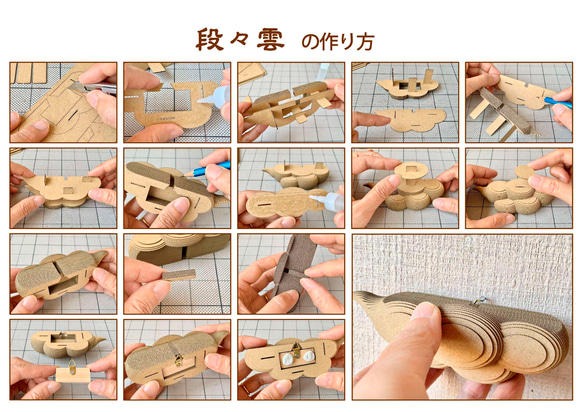 段々雲 の作り方