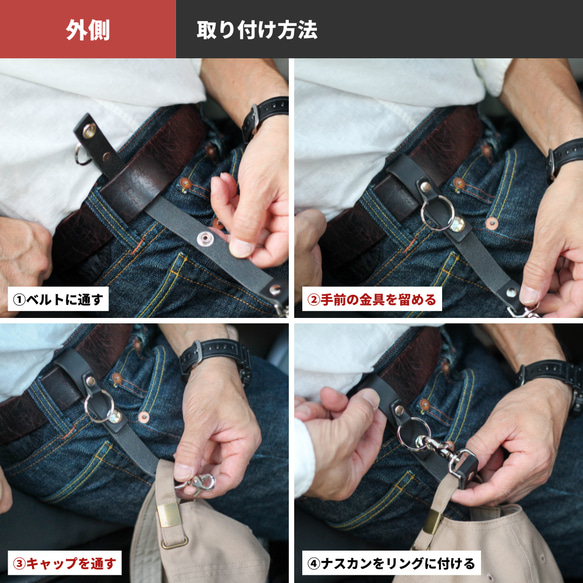 外側

取り付け方法

①ベルトに通す

②手前の金具を留める

③キャップを通す

④ナスカンをリングに付ける