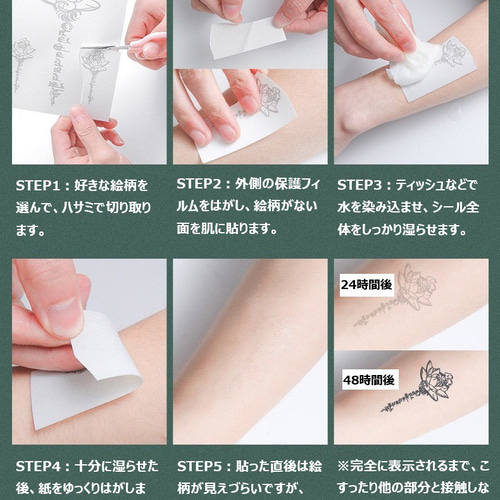 STEP1：好きな絵柄を選んで、ハサミで切り取ります。

STEP2：外側の保護フィルムをはがし、絵柄がない面を肌に貼ります。

STEP3：ティッシュなどで水を染み込ませ、シール全体をしっかり湿らせます。

24時間後

48時間後

STEP4：十分に湿らせた後、紙をゆっくりはがしま

STEP5：貼った直後は絵柄が見えづらいですが、

※完全に表示されるまで、こすったり他の部分と接触しな