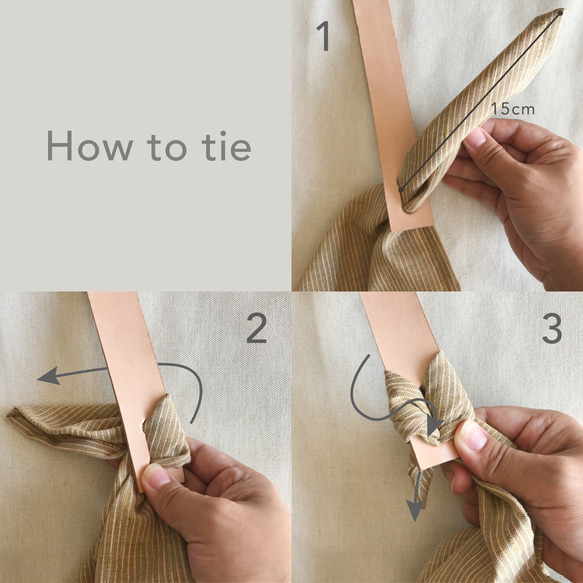 How to tie

1

15cm

2

3