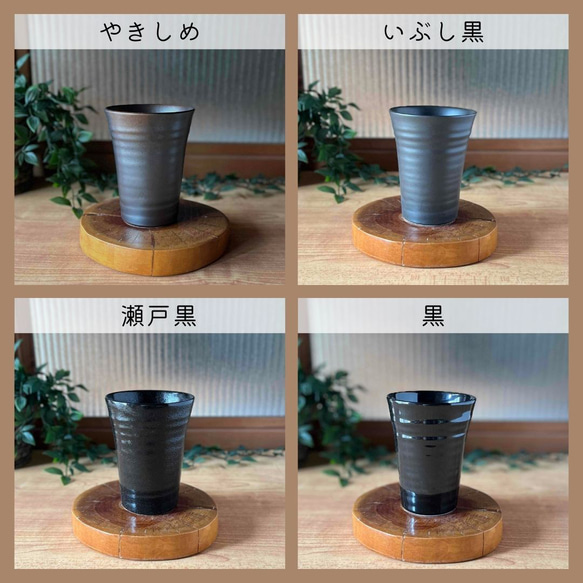 やきしめ

いぶし黒

瀬戸黒

黒