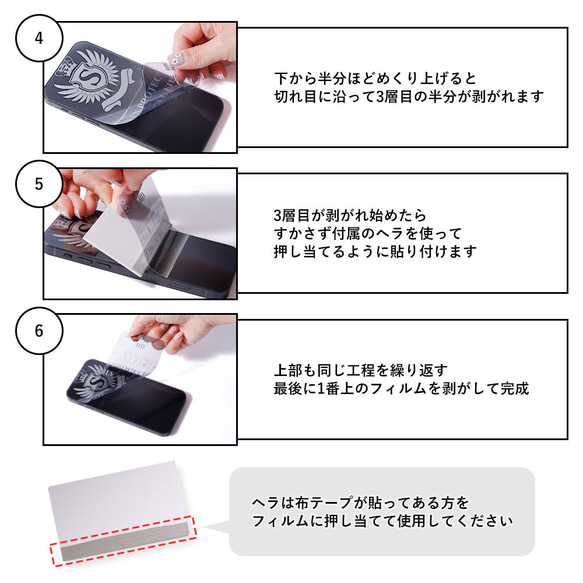 4

下から半分ほどめくり上げると
切れ目に沿って3層目の半分が剥がれます

5

3層目が剥がれ始めたら
すかさず付属のヘラを使って
押し当てるように貼り付けます

6

上部も同じ工程を繰り返す
最後に1番上のフィルムを剥がして完成

ヘラは布テープが貼ってある方を
フィルムに押し当てて使用してください