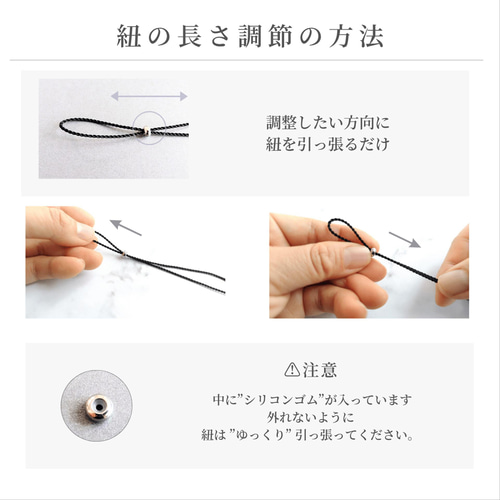 紐の長さ調節の方法

調整したい方向に
紐を引っ張るだけ

⚠注意

中に”シリコンゴム”が入っています
外れないように
紐は ”ゆっくり” 引っ張ってください。