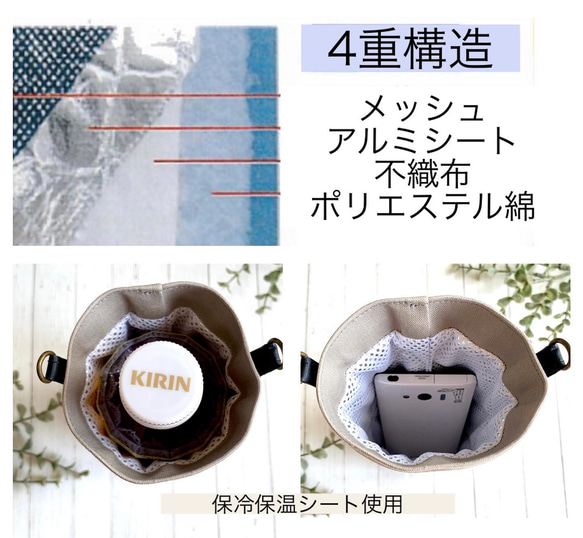 4重構造

メッシュ
アルミシート
不織布
ポリエステル綿

KIRIN

保冷保温シート使用