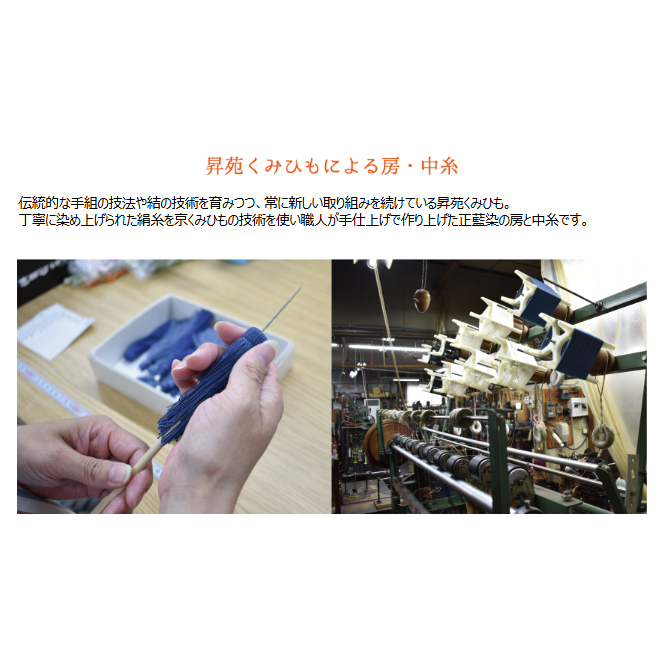 昇苑くみひもによる房・中糸

伝統的な手組の技法や結の技術を育みつつ、常に新しい取り組みを続けている昇苑くみひも。
丁寧に染め上げられた絹糸を京くみひもの技術を使い職人が手仕上げで作り上げた正藍染の房と中糸です。