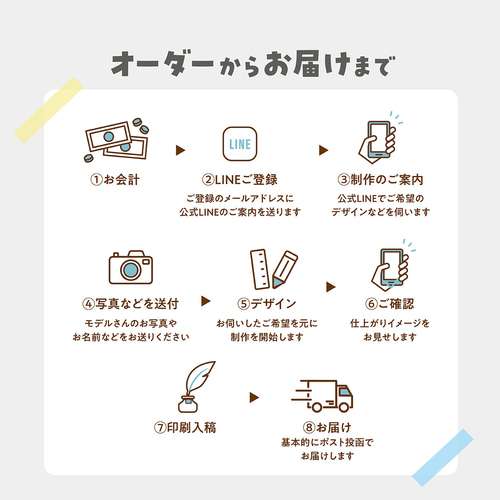 オーダーからお届けまで

①お会計

LINE

②LINEご登録
ご登録のメールアドレスに
公式LINEのご案内を送ります

③制作のご案内
公式LINEでご希望の
デザインなどを伺います

④写真などを送付
モデルさんのお写真や
お名前などをお送りください

⑤デザイン
お伺いしたご希望を元に
制作を開始します

⑥ご確認
仕上がりイメージを
お見せします

⑦印刷入稿

⑧お届け
基本的にポスト投函で
お届けします