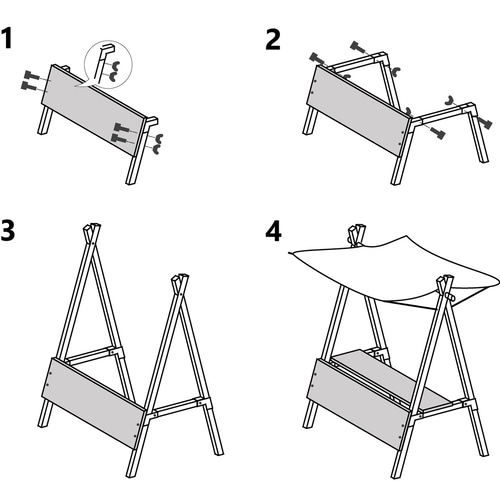 1

2

3

4