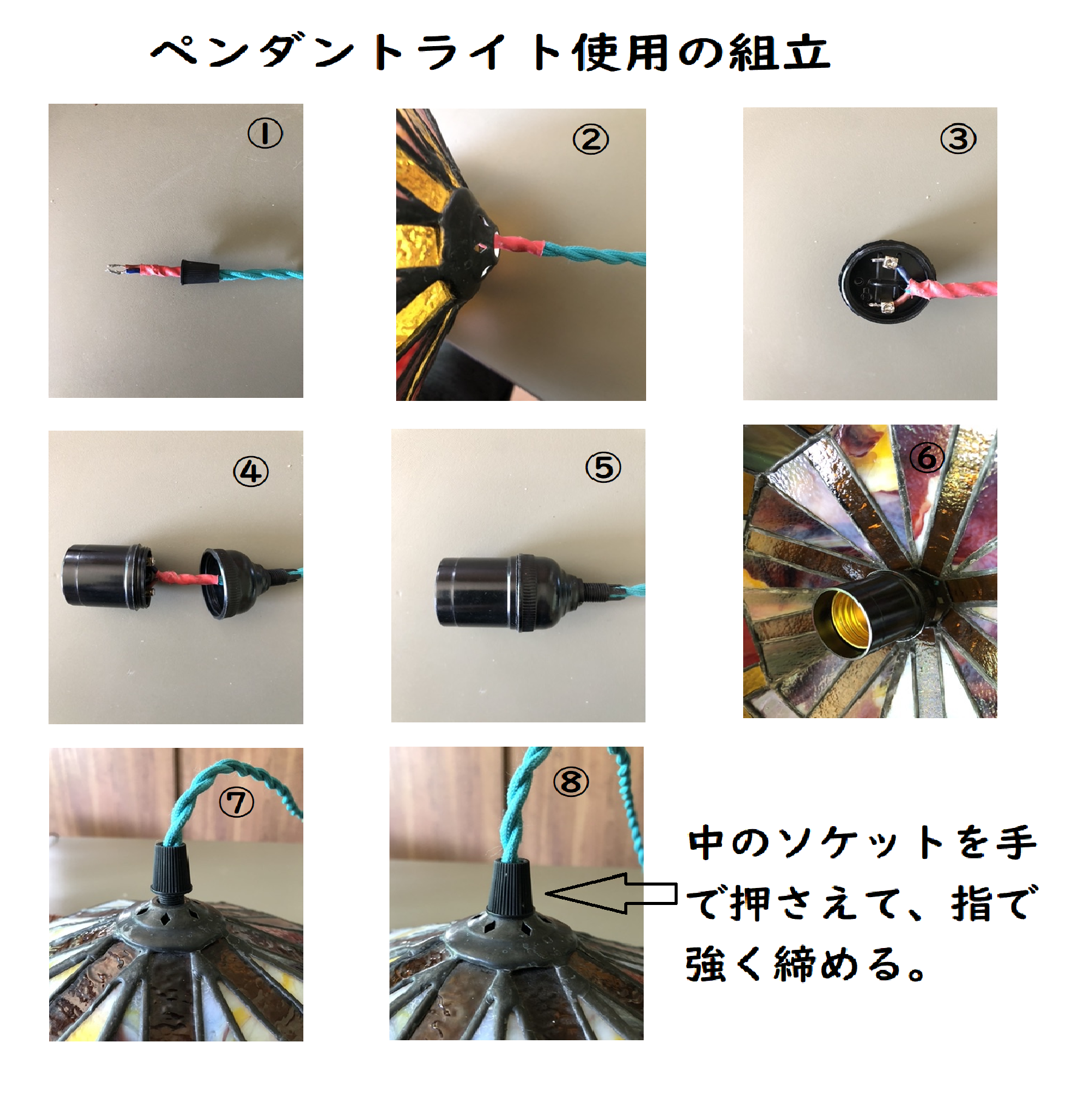 ペンダントライト使用の組立

①

②

③

④

⑤

⑥

⑦

⑧

中のソケットを手で押さえて、指で強く締める。