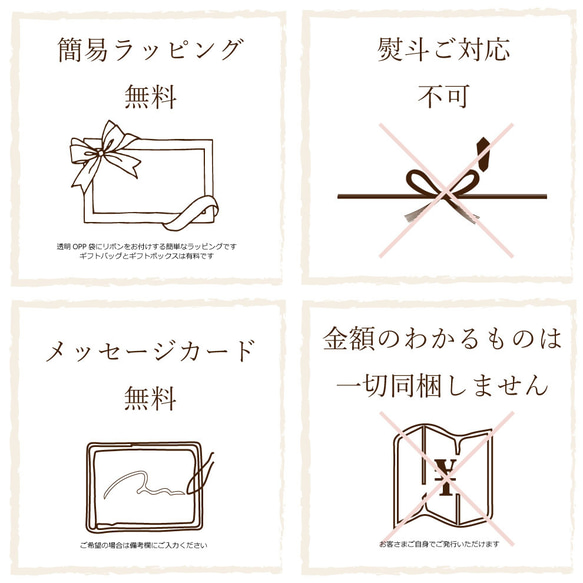 簡易ラッピング
無料

透明 OPP 袋にリボンをお付けする簡単なラッピングです
ギフトバッグとギフトボックスは有料です

熨斗ご対応
不可

メッセージカード
無料

ご希望の場合は備考欄にご入力ください

金額のわかるものは
一切同梱しません

¥

お客さまご自身でご発行いただけます